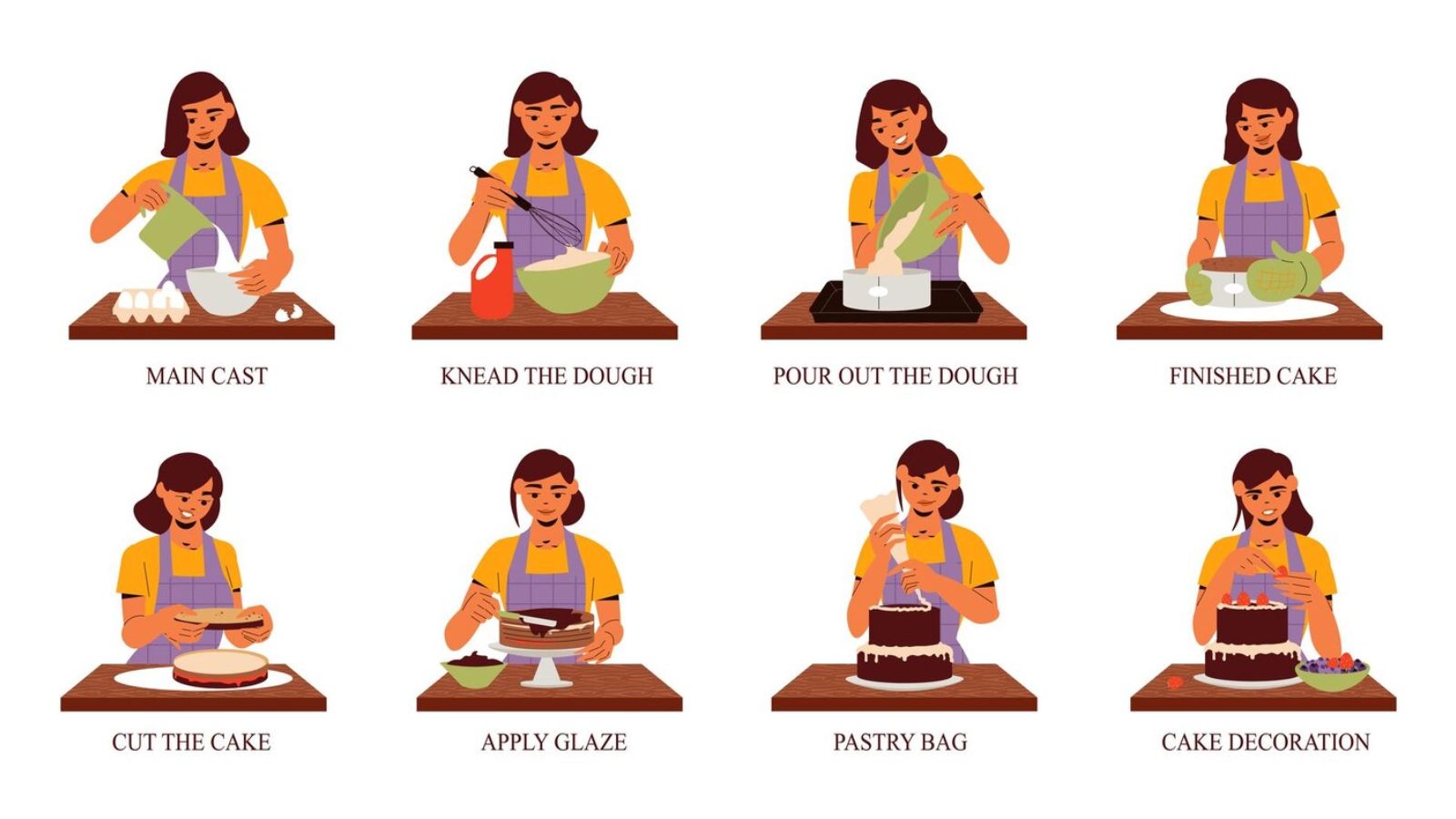 MAIN CAST

KNEAD THE DOUGH

POUR OUT THE DOUGH

FINISHED CAKE

CUT THE CAKE

APPLY GLAZE

PASTRY BAG

CAKE DECORATION